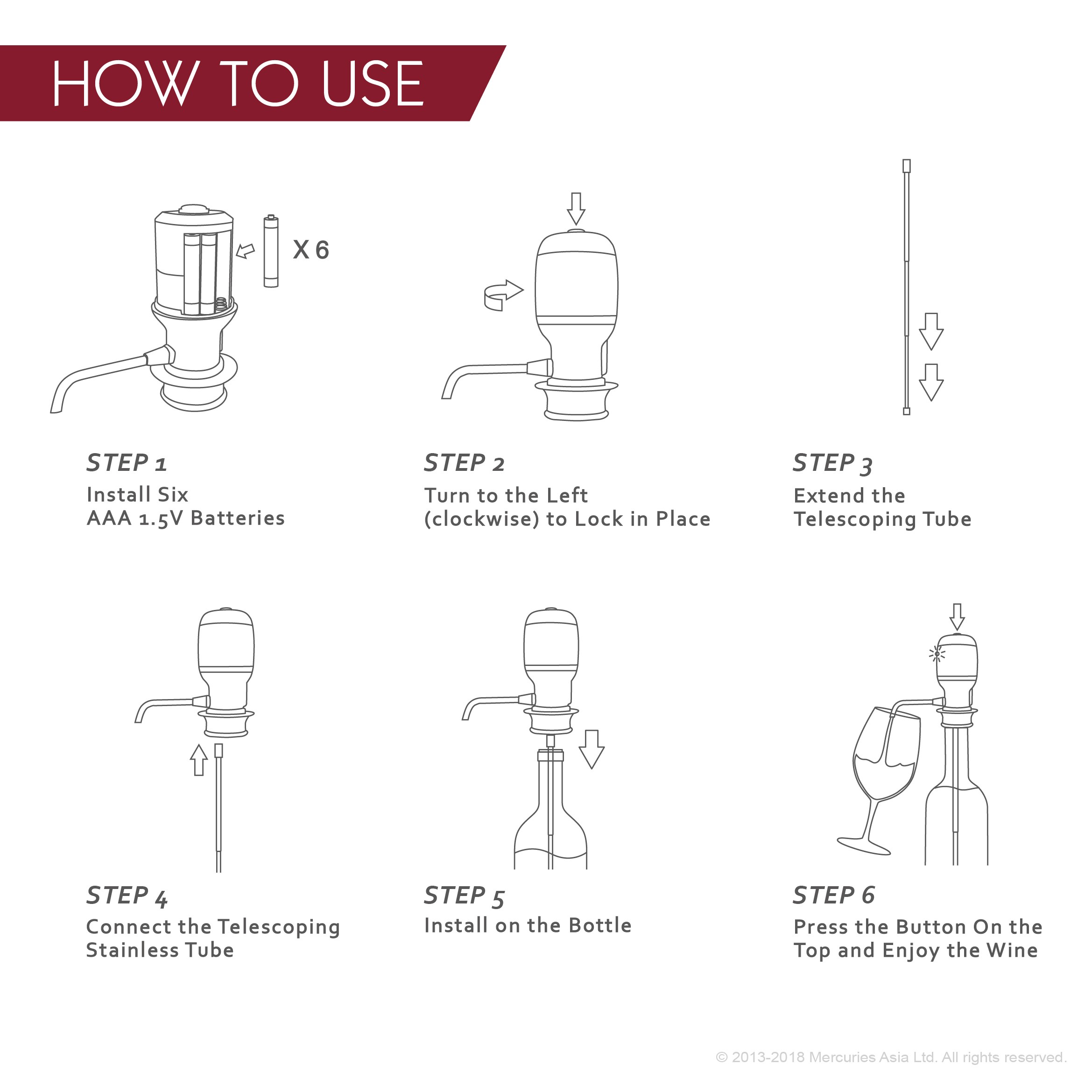 HOW TO USE

X 6

STEP 1
Install Six
AAA 1.5V Batteries

STEP 2
Turn to the Left
(clockwise) to Lock in Place

STEP 3
Extend the
Telescoping Tube

STEP 4
Connect the Telescoping
Stainless Tube

STEP 5
Install on the Bottle

STEP 6
Press the Button On the
Top and Enjoy the Wine

© 2013-2018 Mercuries Asia Ltd. All rights reserved.